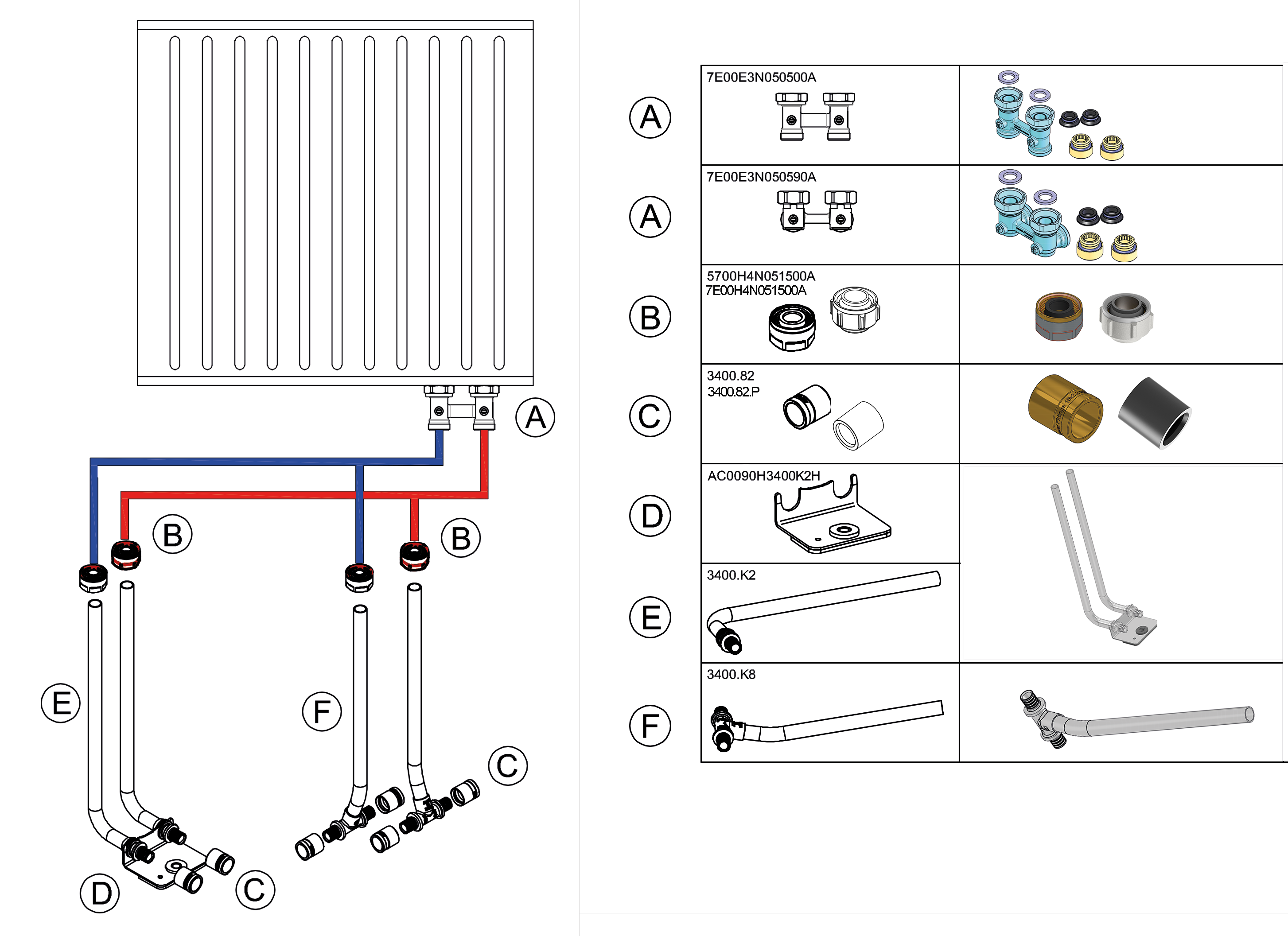 A

B

B

E

F

C

D

C

| | | |
|---|---|---|
| A | 7E00E3N050500A | |
| A | 7E00E3N050590A | |
| B | 5700H4N051500A 7E00H4N051500A | |
| C | 3400.82 3400.82.P | |
| D | AC0090H3400K2H | |
| E | 3400.K2 | |
| F | 3400.K8 | |